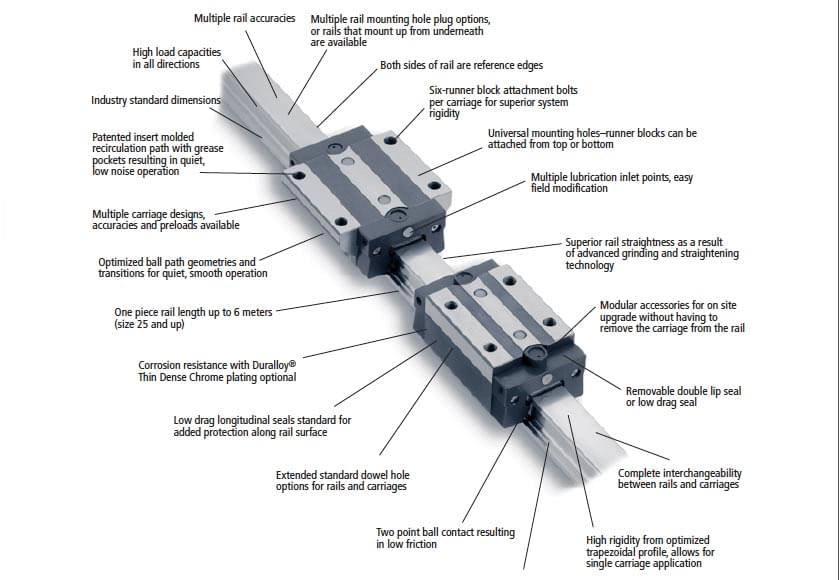 Multiple rail accuracies

Multiple rail mounting hole plug options, or rails that mount up from underneath are available

High load capacities in all directions

Both sides of rail are reference edges

Industry standard dimensions

Six-runner block attachment bolts per carriage for superior system rigidity

Patented insert molded recirculation path with grease pockets resulting in quiet, low noise operation

Universal mounting holes–runner blocks can be attached from top or bottom

Multiple lubrication inlet points, easy field modification

Multiple carriage designs, accuracies and preloads available

Superior rail straightness as a result of advanced grinding and straightening technology

Optimized ball path geometries and transitions for quiet, smooth operation

One piece rail length up to 6 meters (size 25 and up)

Modular accessories for on site upgrade without having to remove the carriage from the rail

Corrosion resistance with Duralloy® Thin Dense Chrome plating optional

Removable double lip seal or low drag seal

Low drag longitudinal seals standard for added protection along rail surface

Extended standard dowel hole options for rails and carriages

Complete interchangeability between rails and carriages

Two point ball contact resulting in low friction

High rigidity from optimized trapezoidal profile, allows for single carriage application